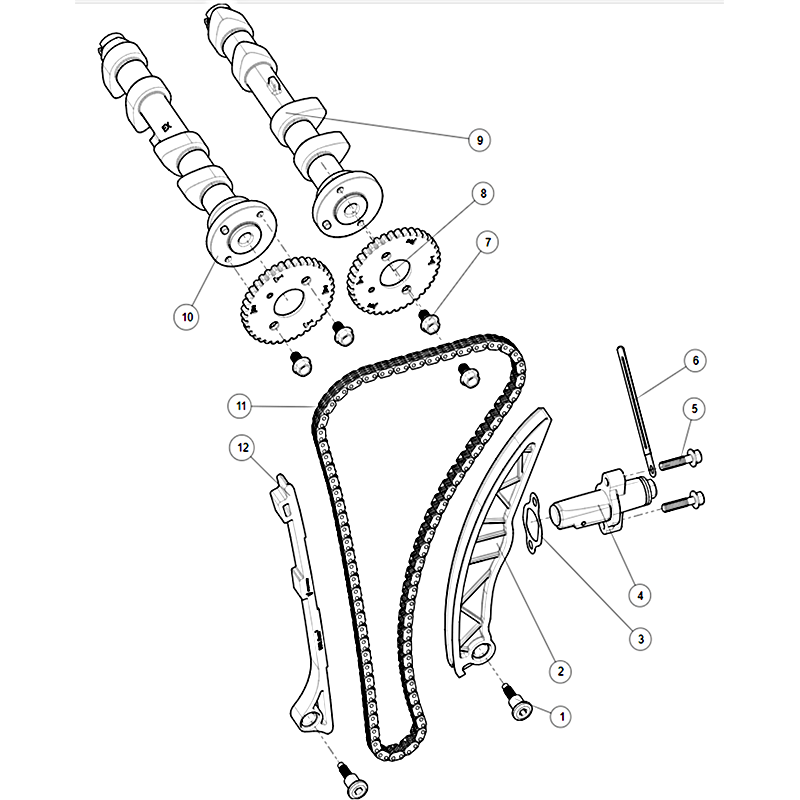 EX

9

8

7

10

6

5

11

12

4

3

2

1