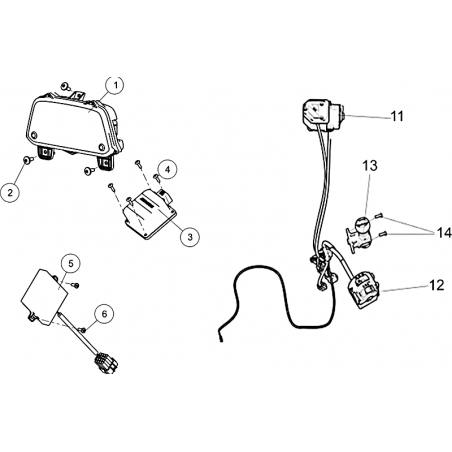 1
2
4
3
5
6
11
13
14
12