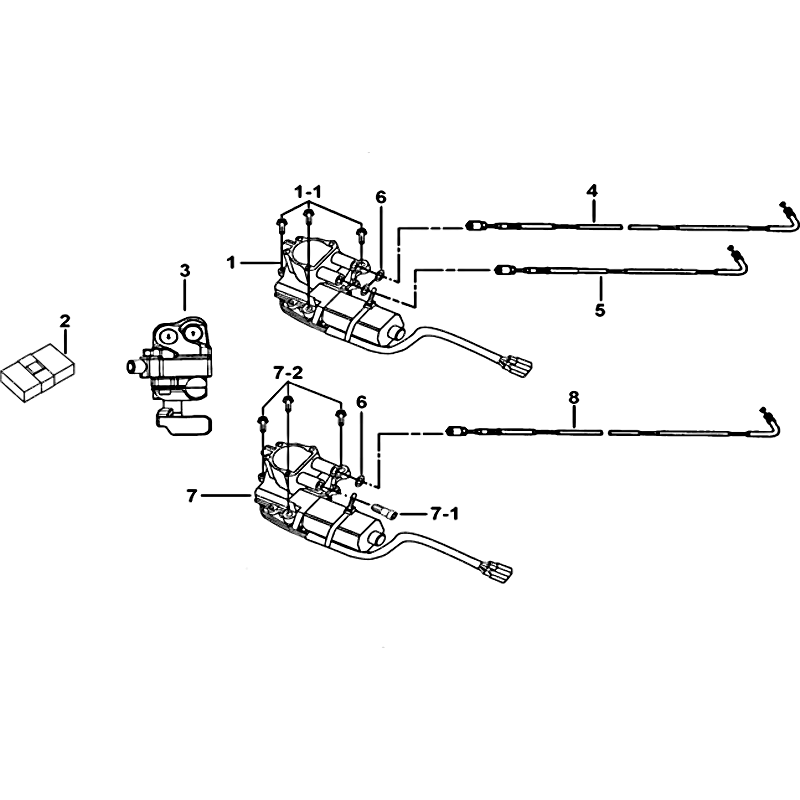 1-1
6
4
1
3
5
2
7-2
6
8
7
7-1