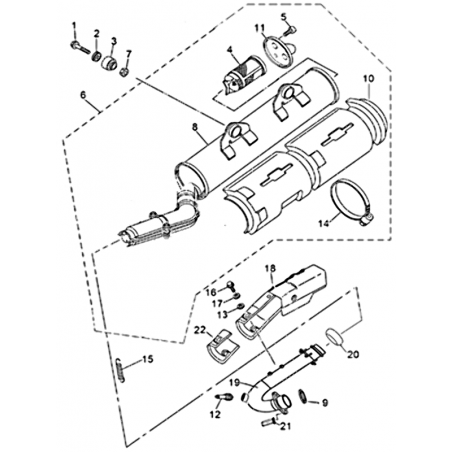 1
2
3
7
5
11
4
6
10
8
14
18
16
17
13
22
20
15
19
9
12
21