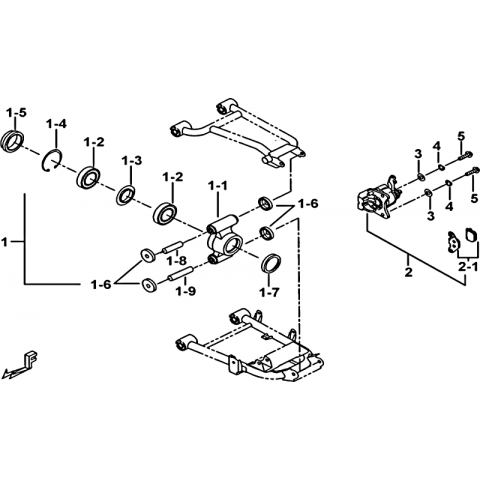 1-5
1-4
1-2
1-3
1-2
1-1
1-6
1
1-8
1-6
1-9
1-7
3
4
5
3
4
5
2
2-1
F