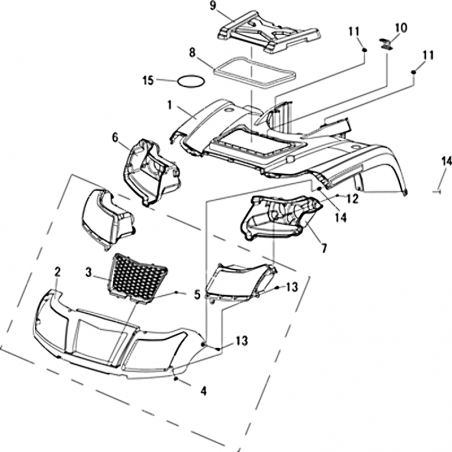 9
11
10
8
11
15
1
6
14
12
14
7
2
3
5
13
13
4