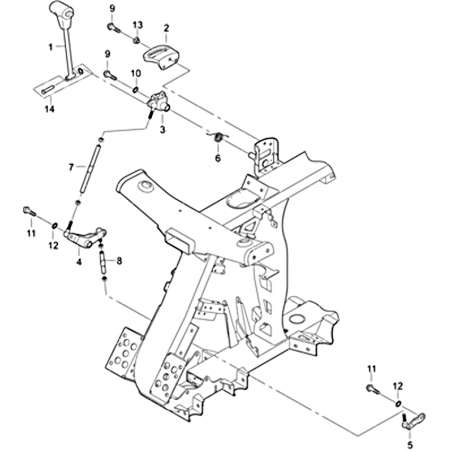 9
13
2
1
9
10
14
3
6
7
11
12
4
8
11
12
5