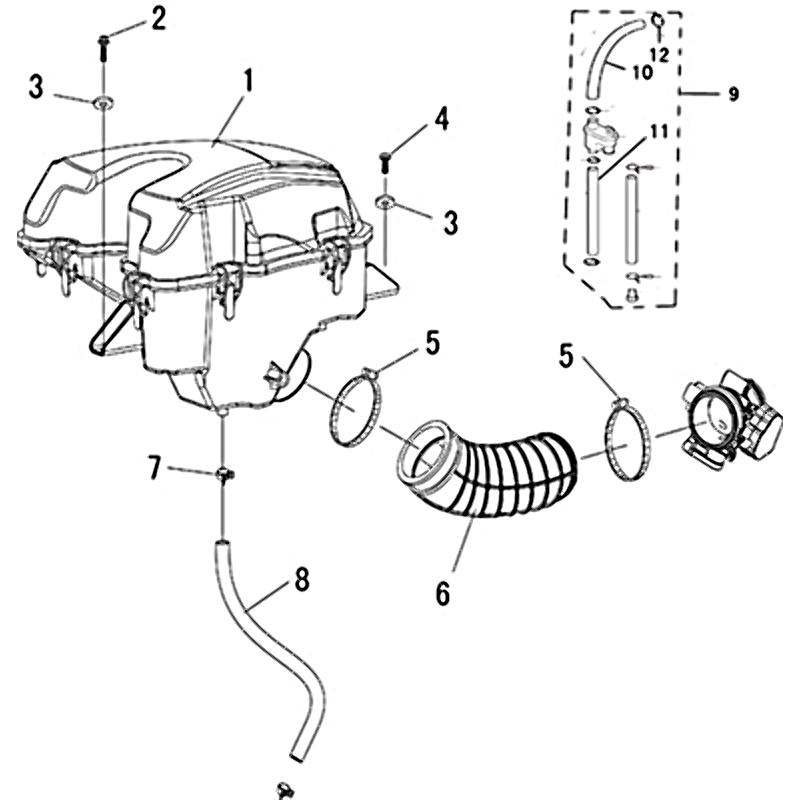 2
3
1
4
3
12
10
9
11
5
5
7
6
8