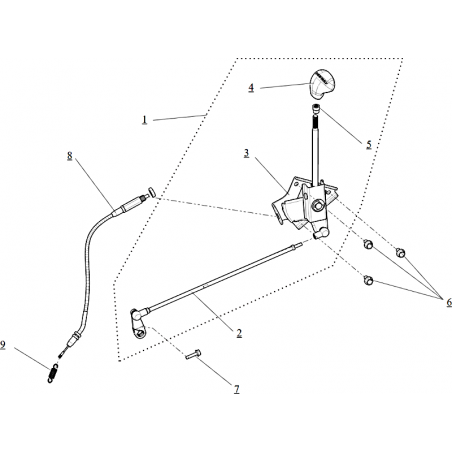 4
1
5
3
8
6
2
9
7