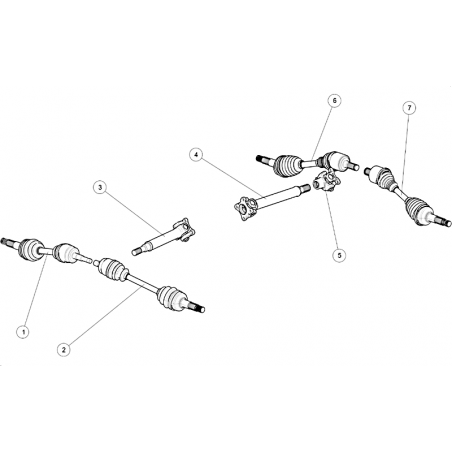 6
7
4
3
5
1
2