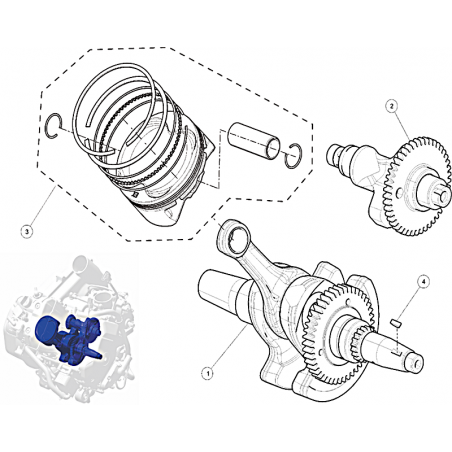 2

3

4

1