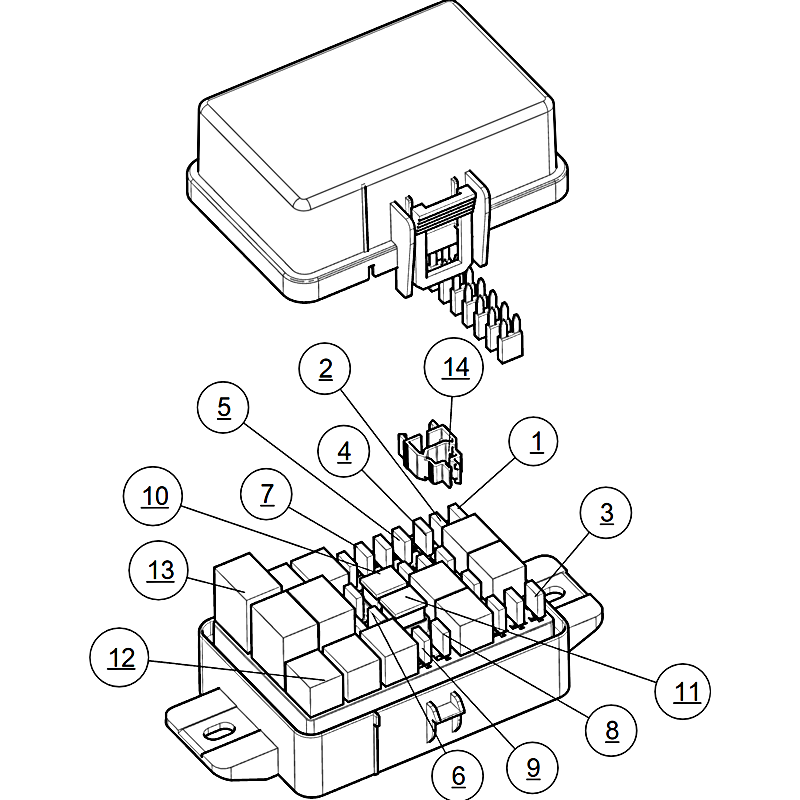 2
14
5
4
1
10
7
3
13
12
11
8
6
9