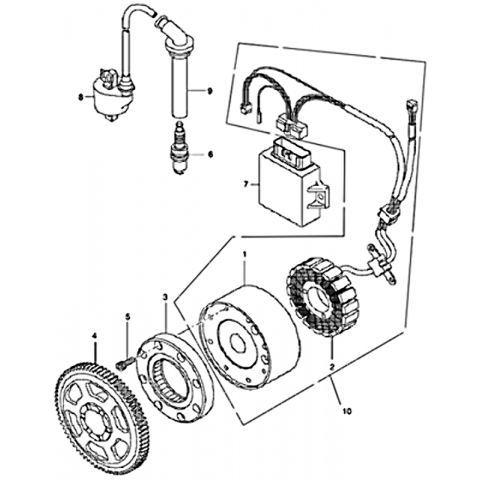 8
9
6
7
1
3
5
4
2
10