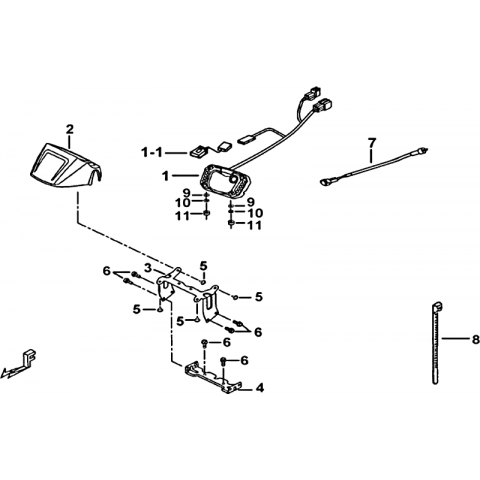 2
1-1
1
7
9
10
11
9
10
11
6
3
5
5
5
5
6
6
6
4
8