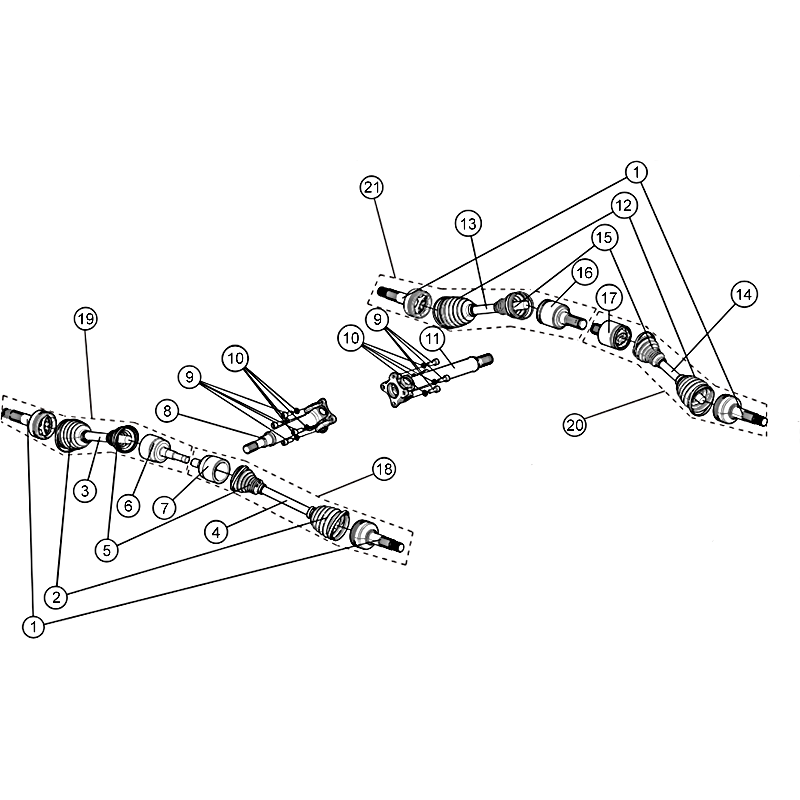 1
21
12
13
15
16
17
14
9
10
11
20
19
10
9
8
18
3
6
7
4
5
2
1