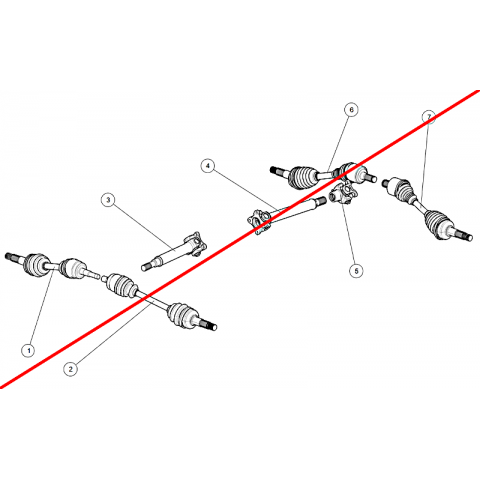 6
7
4
3
5
1
2