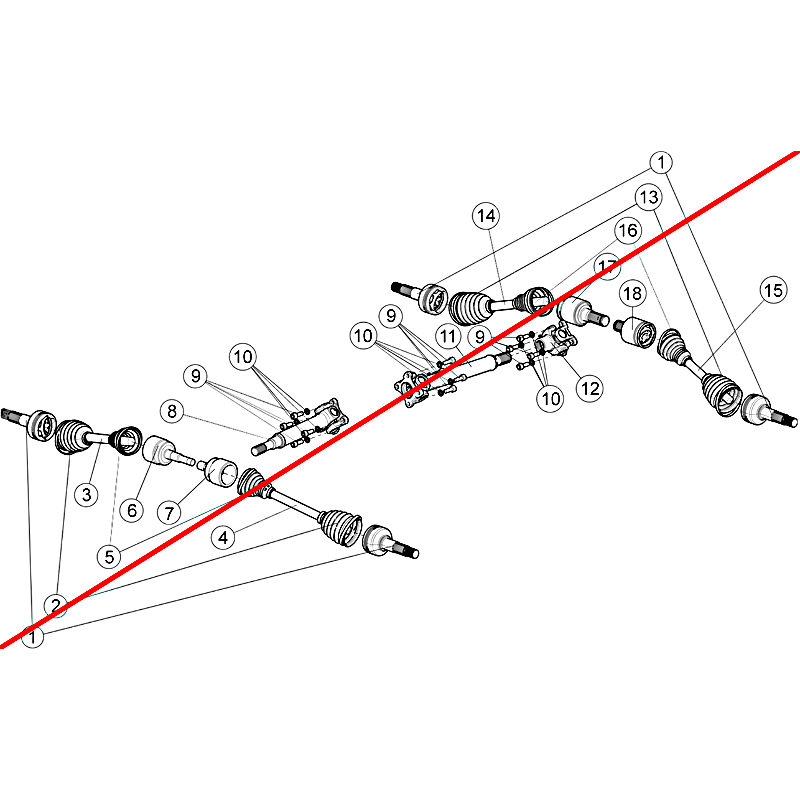 1
13
14
16
17
18
15
9
10
11
9
12
10
10
9
8
3
6
7
5
4
2
1