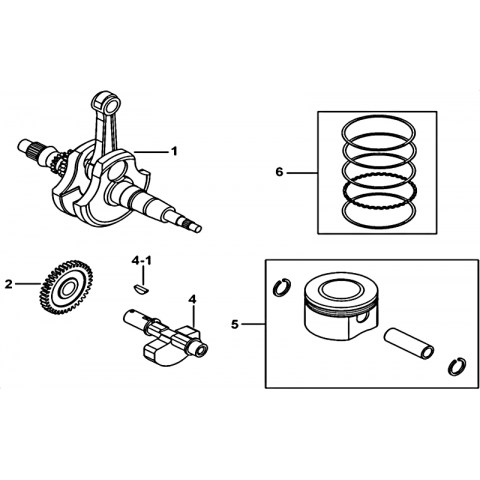 1
6
4-1
2
4
5