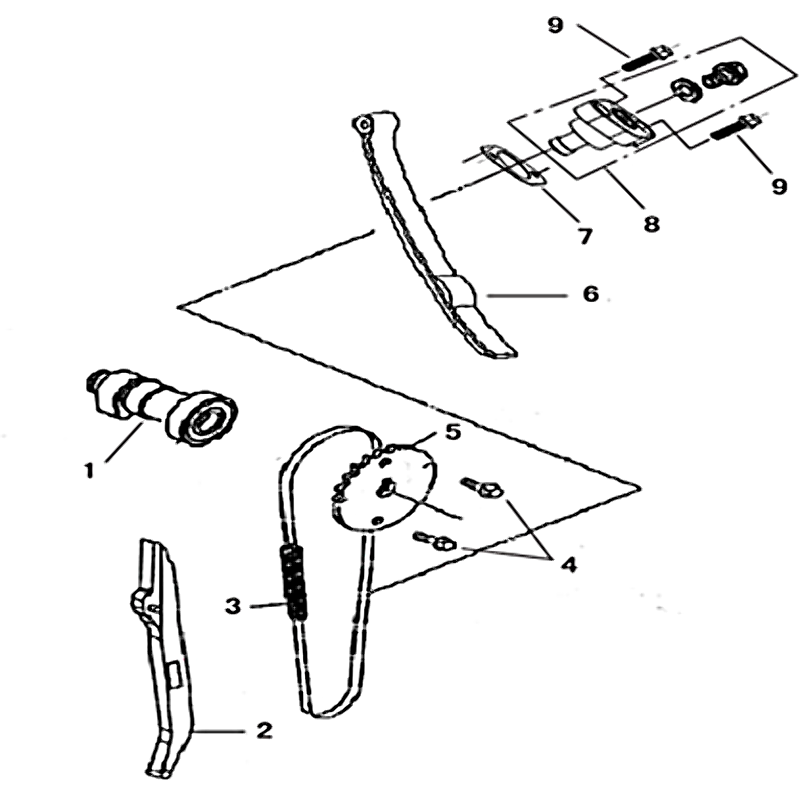 9
9
7
8
6
1
5
4
3
2