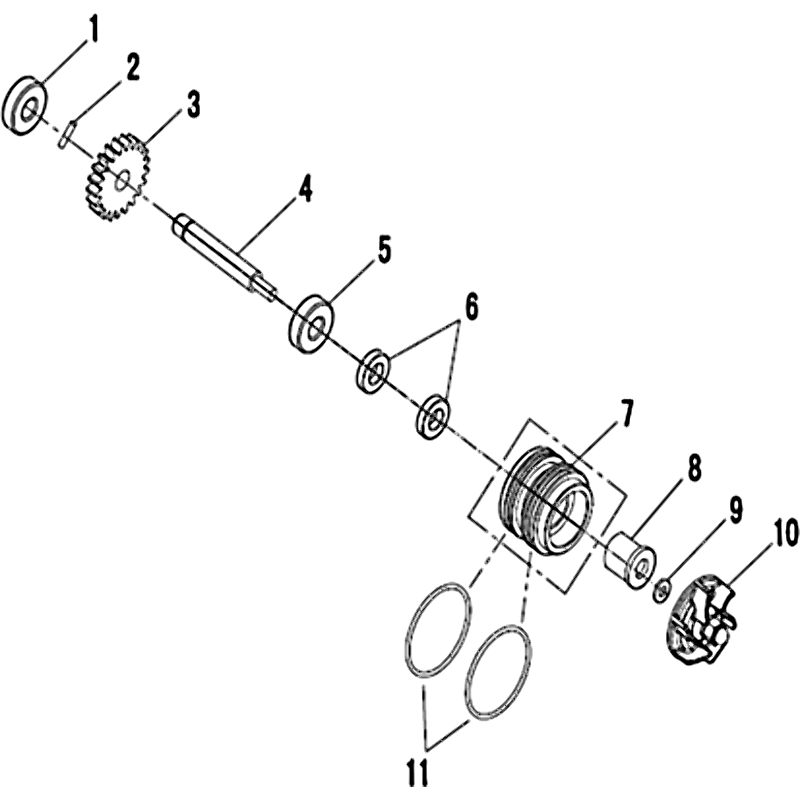 1
2
3
4
5
6
7
8
9
10
11