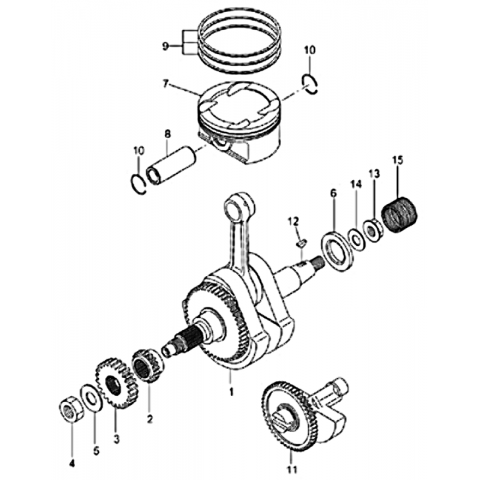 9
10
7
8
10
15
13
14
6
12
1
2
3
5
4
11