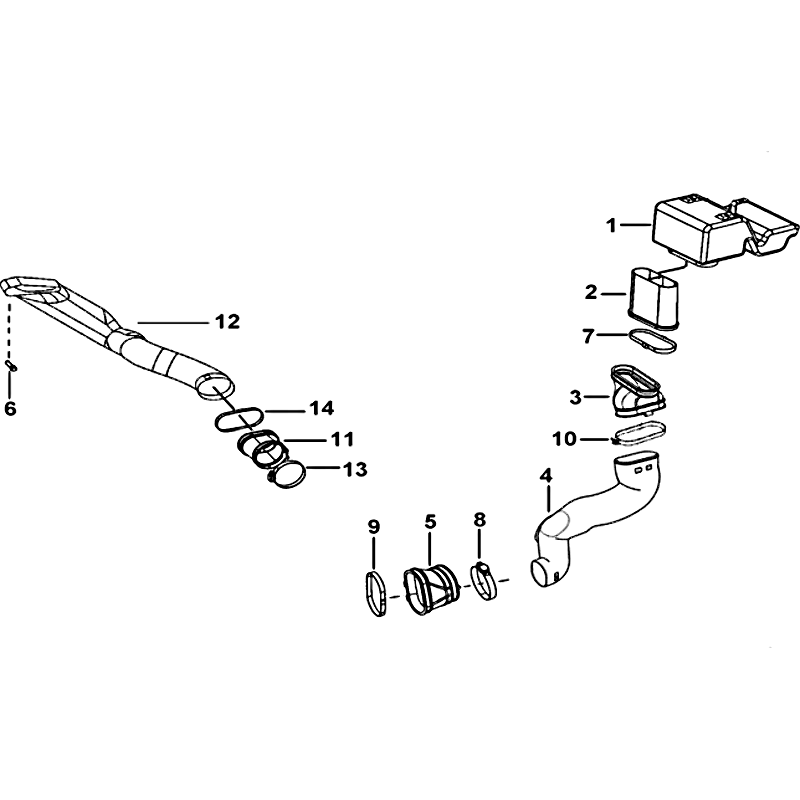 1
2
7
3
10
4
12
6
14
11
13
9
5
8