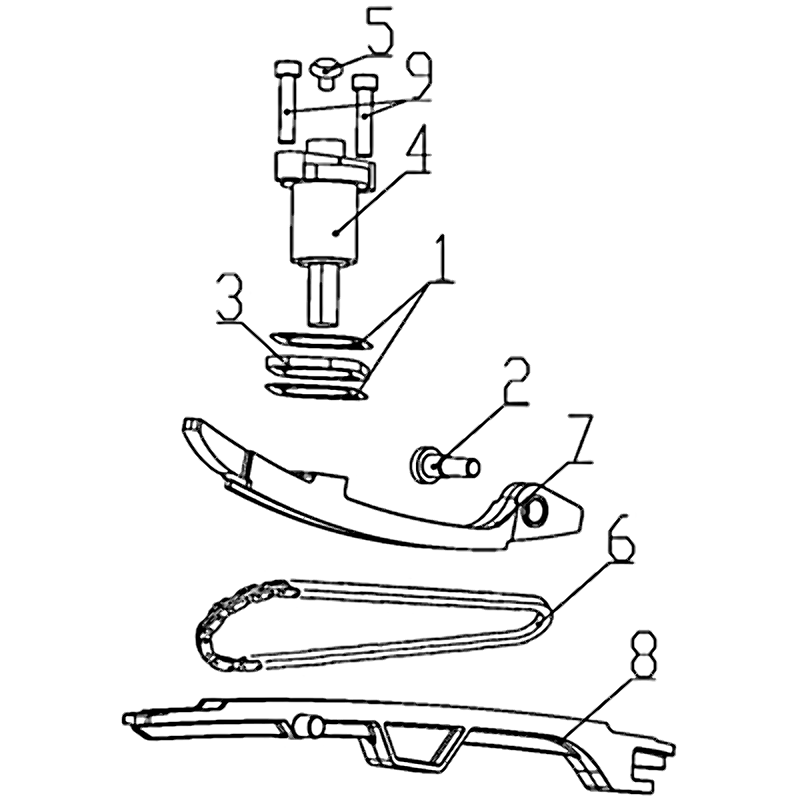 5
9
4
1
3
2
7
6
8