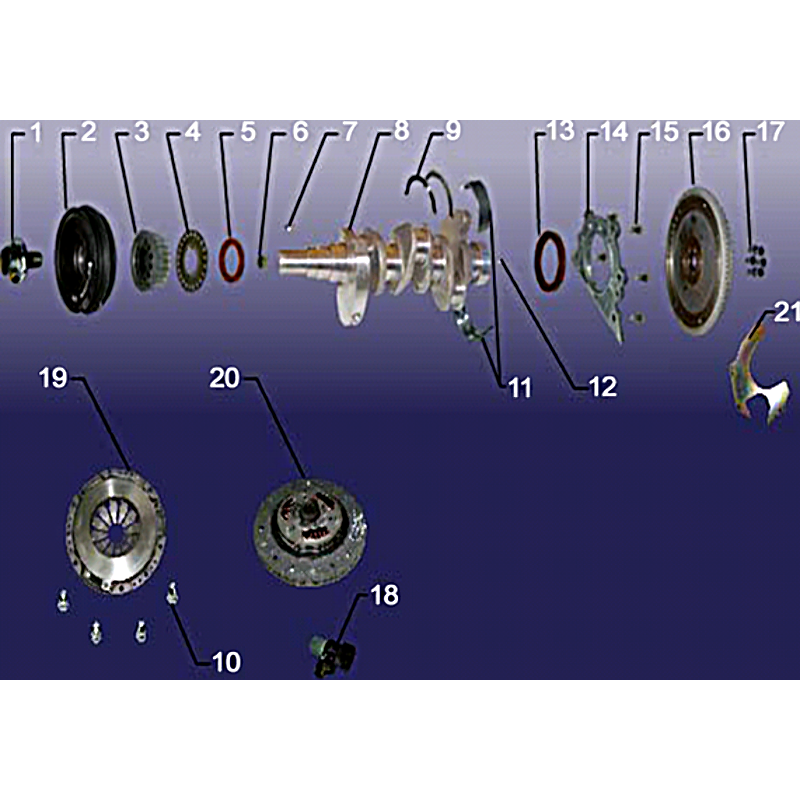 1 2 3 4 5 6 7 8 9 13 14 15 16 17

21

11 12

19 20

18

10