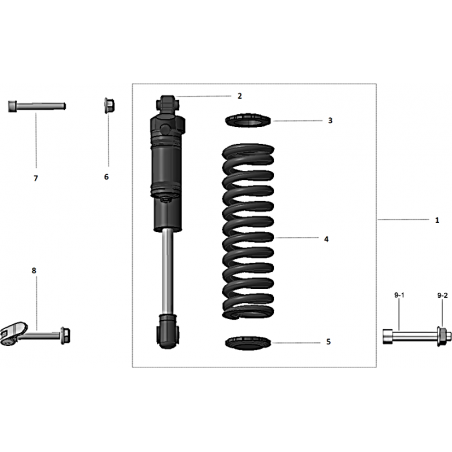 2
3
7
6
1
4
8
9-1
9-2
5