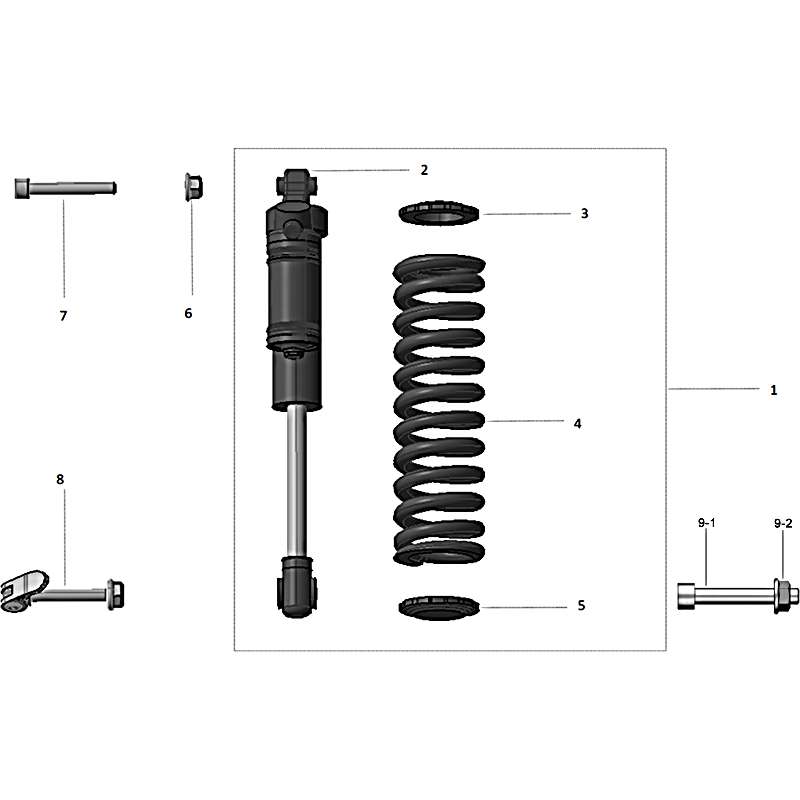 2
3
7
6
1
4
8
9-1
9-2
5