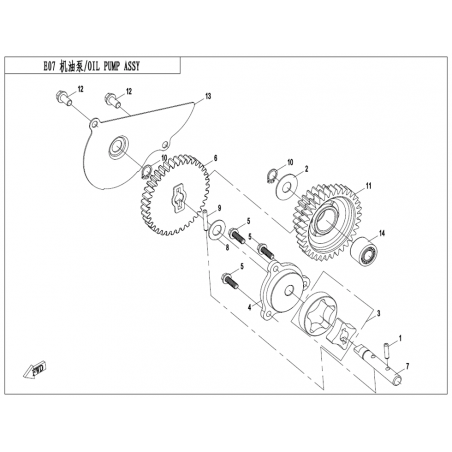 E07 机油泵/OIL PUMP ASSY

12
12
13
10
6
10
2
11
9
5
5
8
14
5
4
3
1
7
FWD