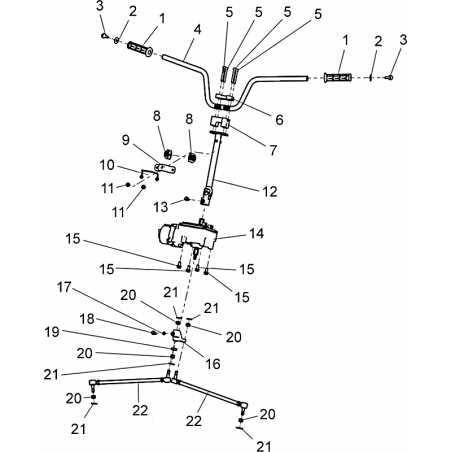 3
2
1
4
5
5
5
5
1
2
3
6
7
8
8
9
10
11
11
12
13
14
15
15
15
15
17
20
21
21
18
20
19
16
20
21
20
22
22
20
21
21