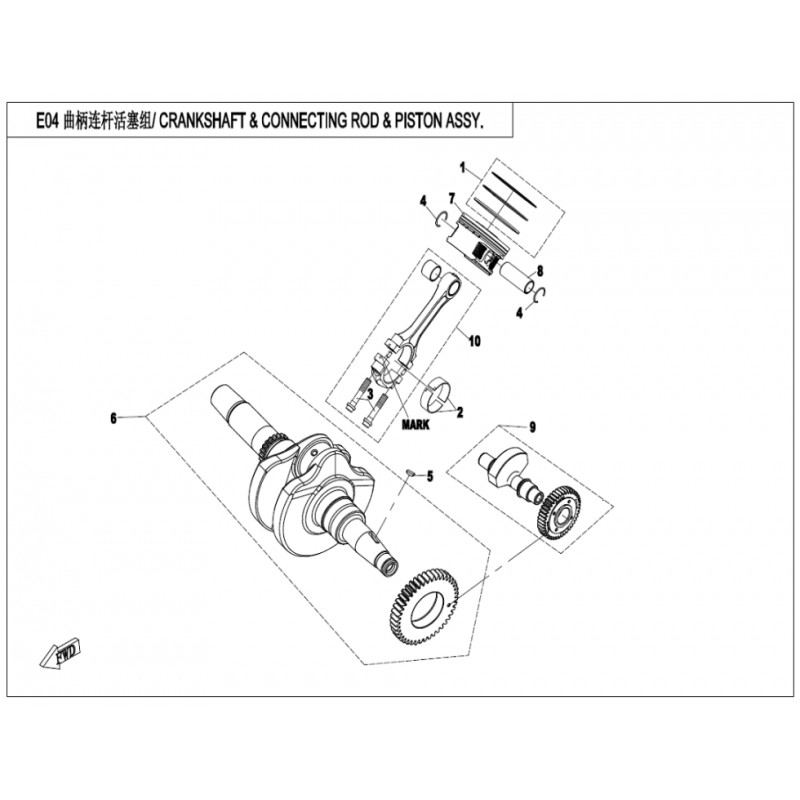 E04 曲柄连杆活塞组/ CRANKSHAFT & CONNECTING ROD & PISTON ASSY.

1
7
4
8
4
10
3
2
MARK
6
9
5
FWD