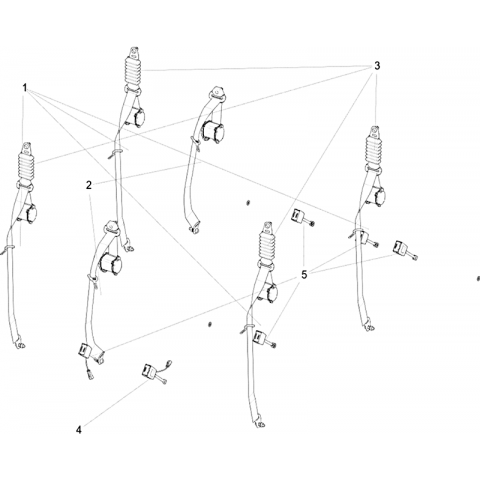 3
1
2
5
4