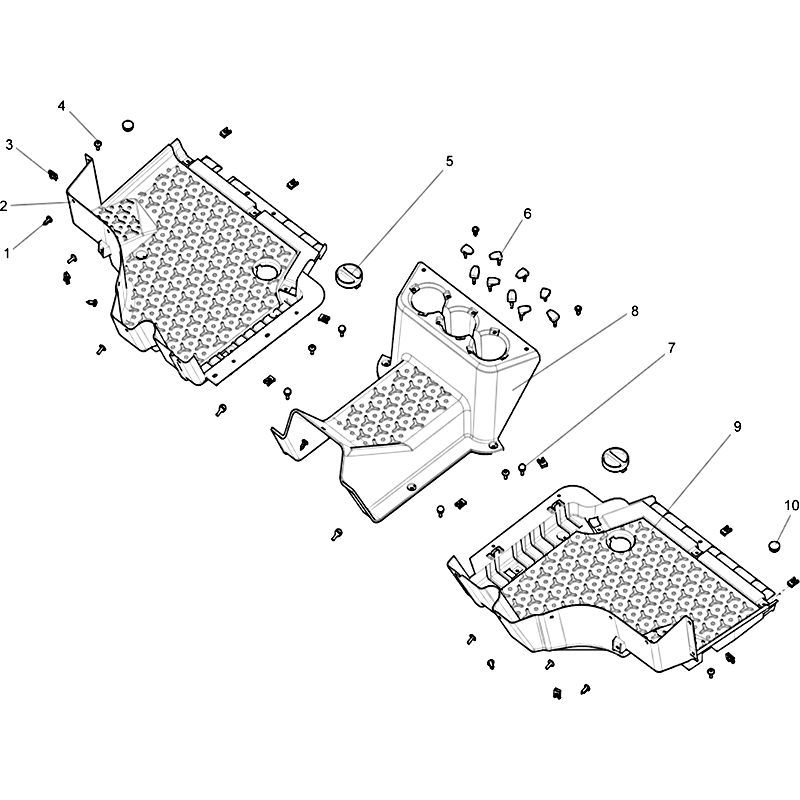 4
3
2
1
5
6
8
7
9
10