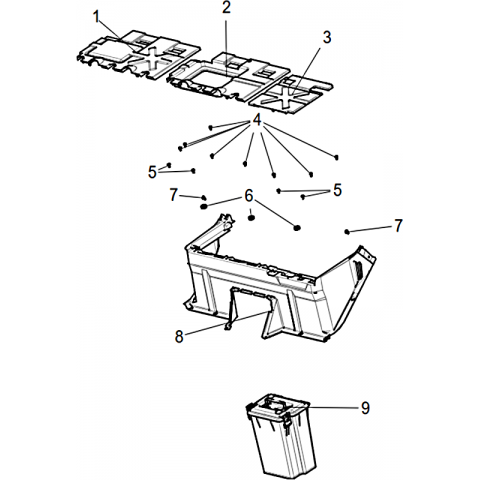 1
2
3
4
5
5
7
6
7
8
9