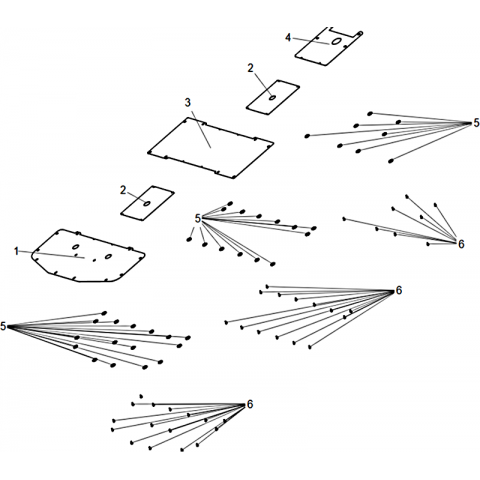 4
2
3
5
2
5
6
1
6
5
6