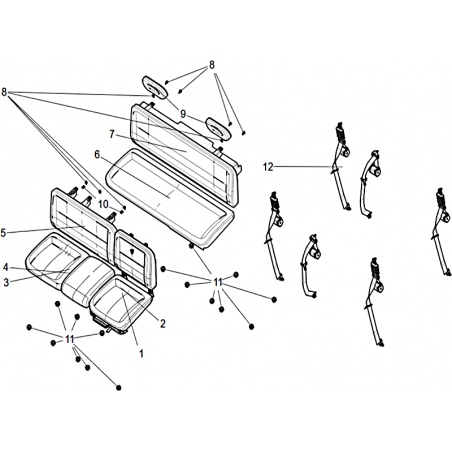 8
8
9
7
6
12
10
5
4
3
11
2
11
1