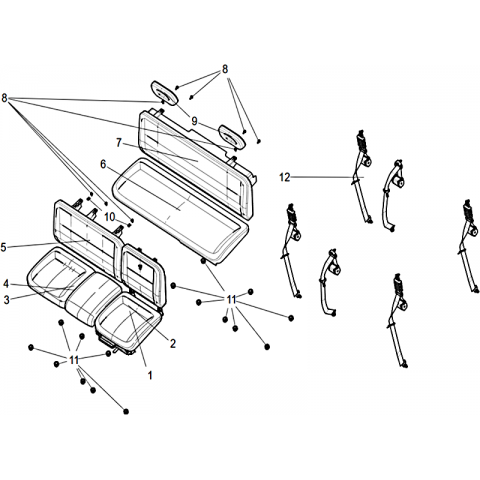 8
8
9
7
6
12
10
5
4
3
11
2
11
1