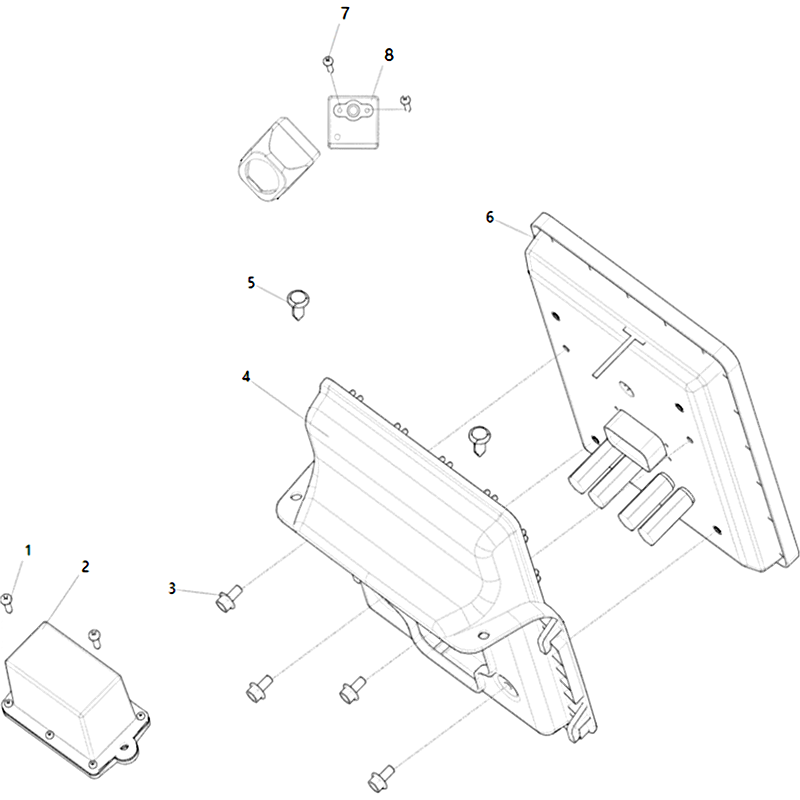 7
8
6
5
4
1
2
3