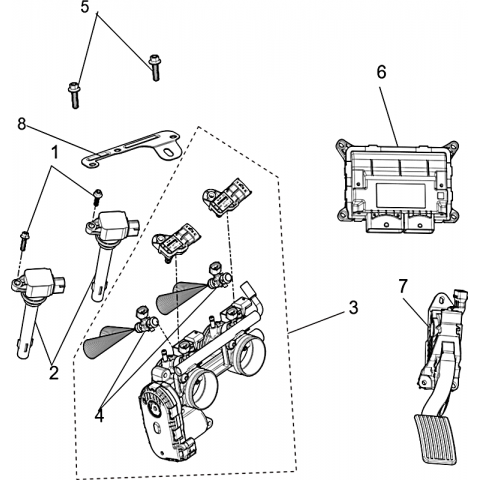 5
6
8
1
3
7
2
4