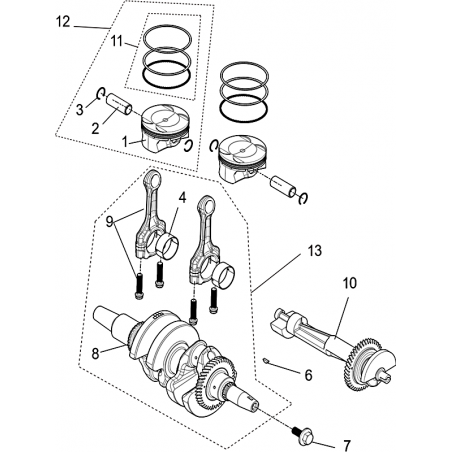 12
11
3
2
1
4
9
13
10
8
6
7