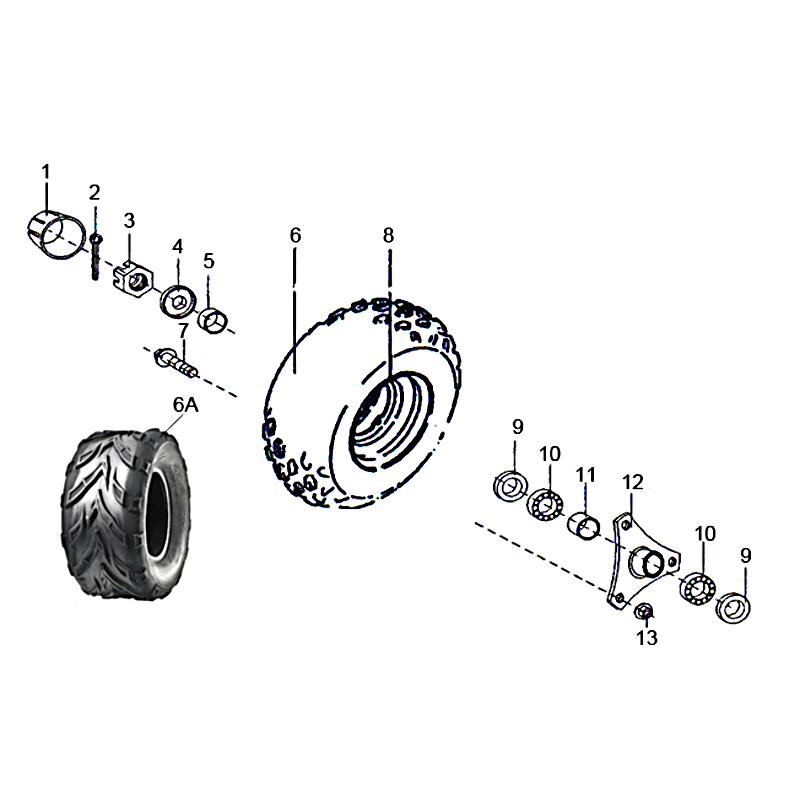 1
2
3
4
5
6
8
7
6A
9
10
11
12
10
9
13