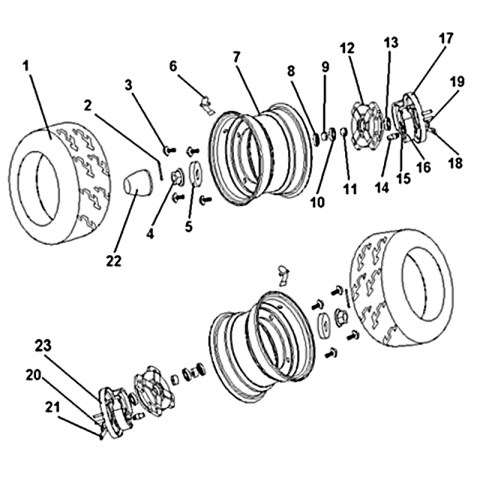 1
2
3
6
7
8
9
12
13
17
19
4
5
22
10
11
14
15
16
18
23
20
21