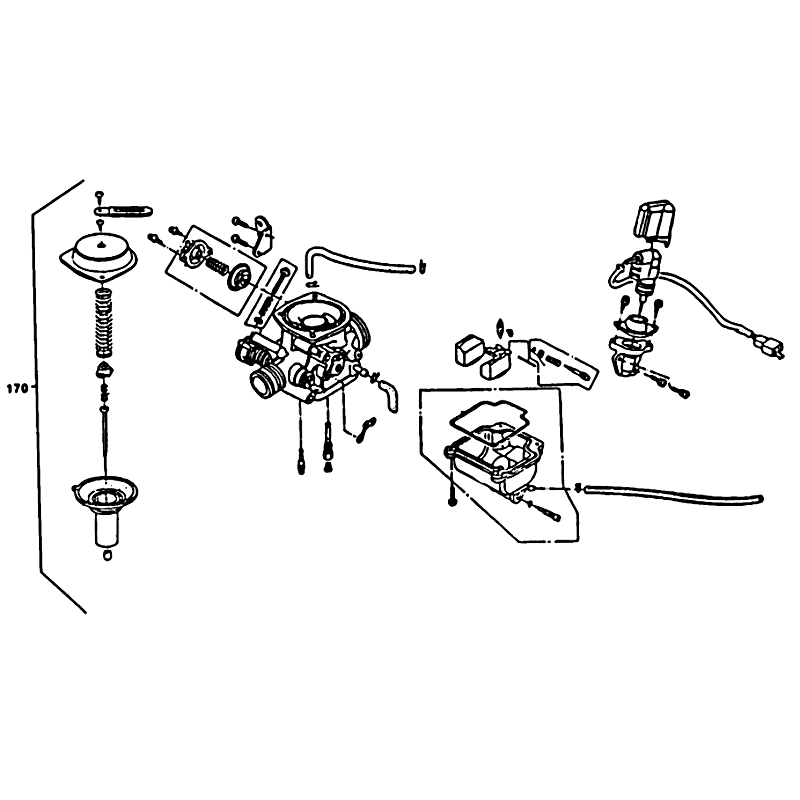 170