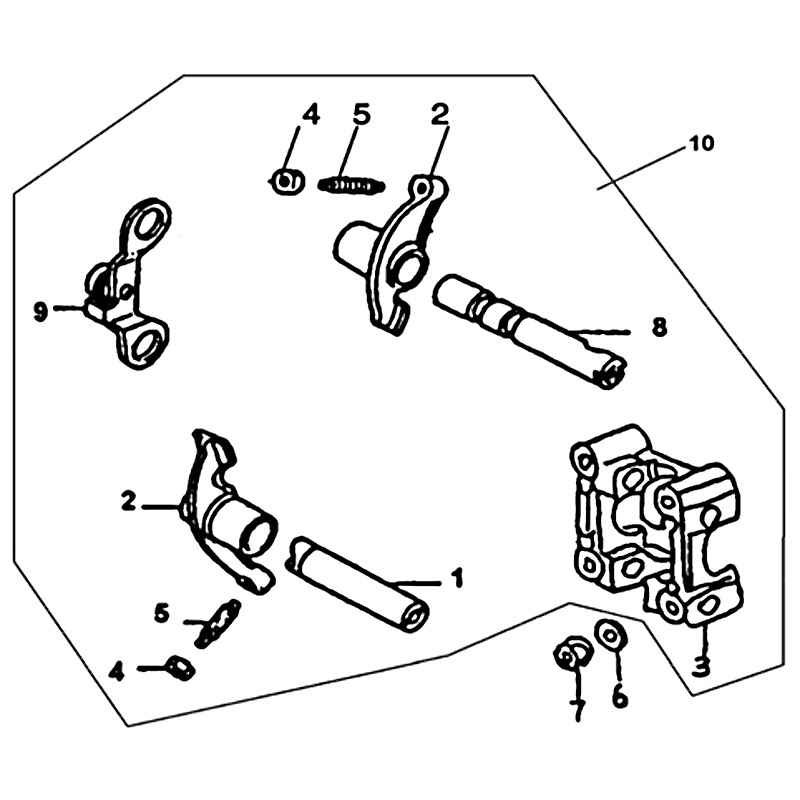 4
5
2
10
9
8
2
1
5
4
3
7
6