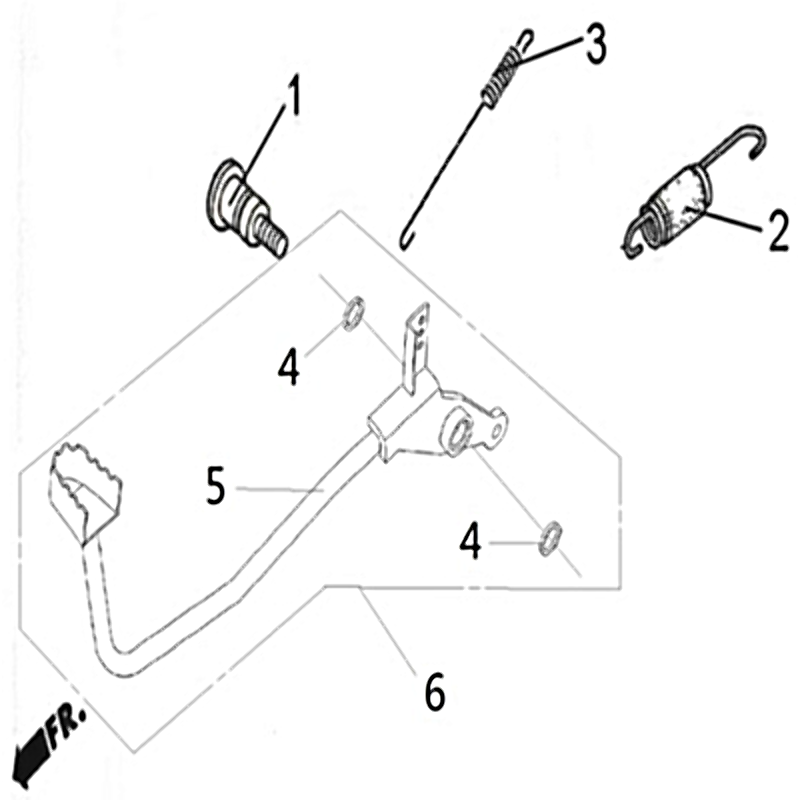 3
1
2
4
5
4
6
FR.