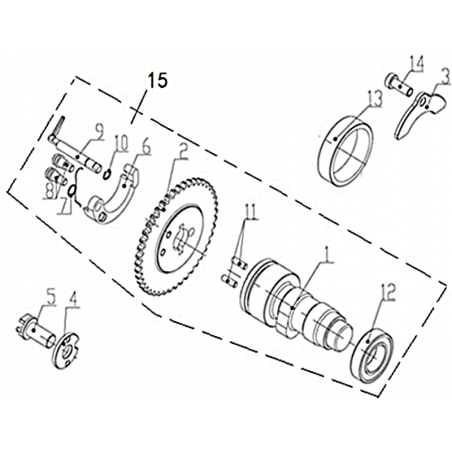 15
14
3
13
9
10
6
2
8
7
11
1
12
5
4