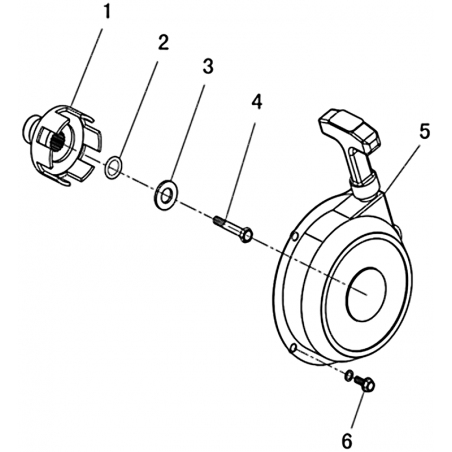 1
2
3
4
5
6