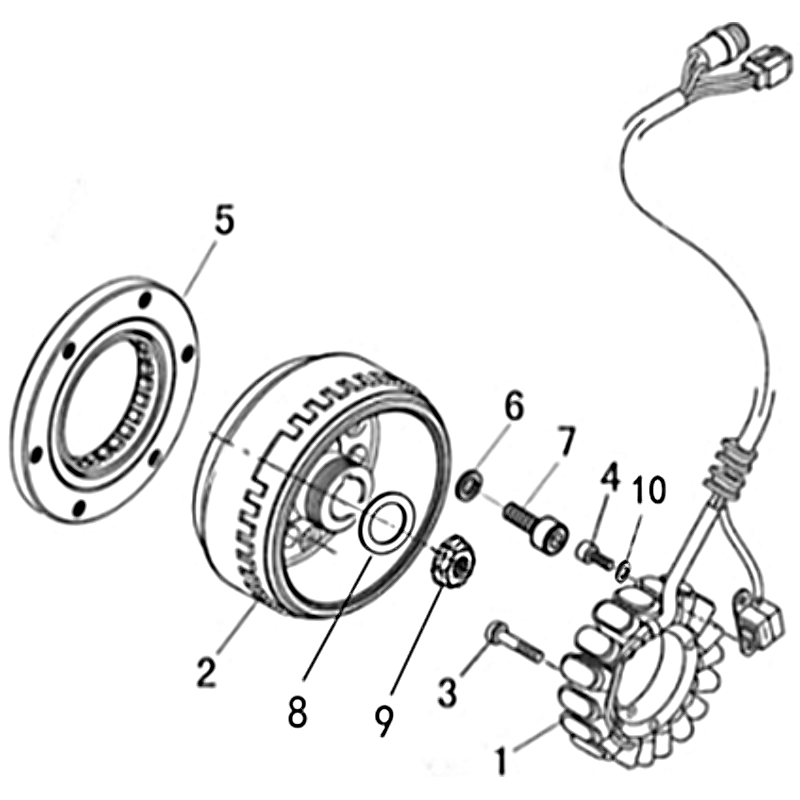 5
6
7
4
10
2
8
9
3
1