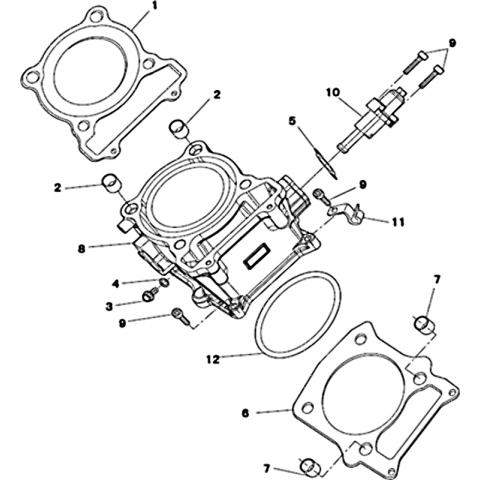 1
9
2
10
5
2
9
11
8
4
3
9
7
12
6
7