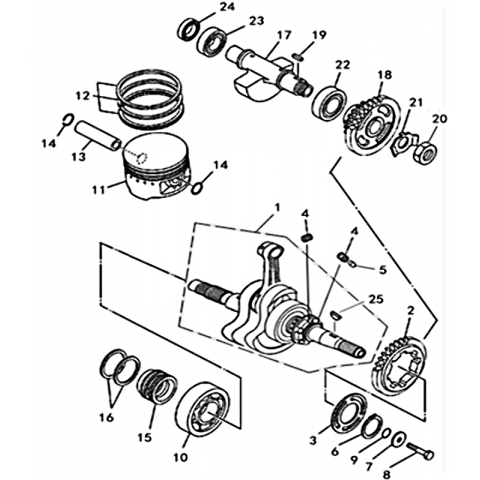 24
23
17
19
22
18
21
20
12
14
13
14
11
1
4
4
5
25
2
16
15
10
3
6
9
7
8