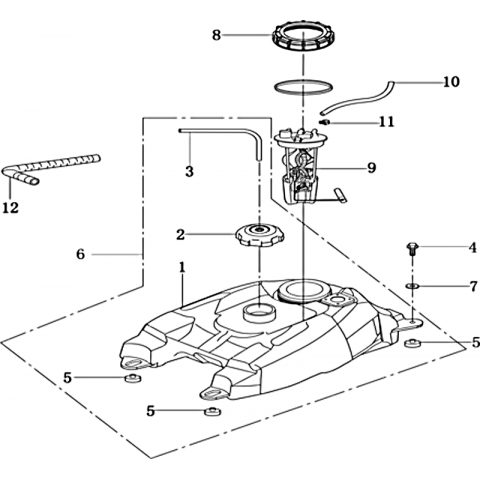 8
10
11
3
9
12
2
4
6
1
7
5
5
5