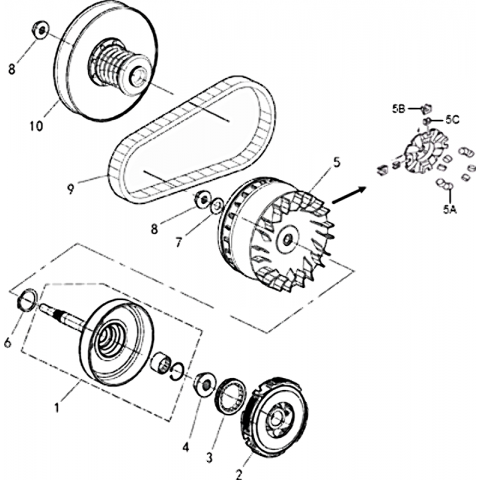 8
10
9
5B
5C
5
5A
8
7
6
1
4
3
2